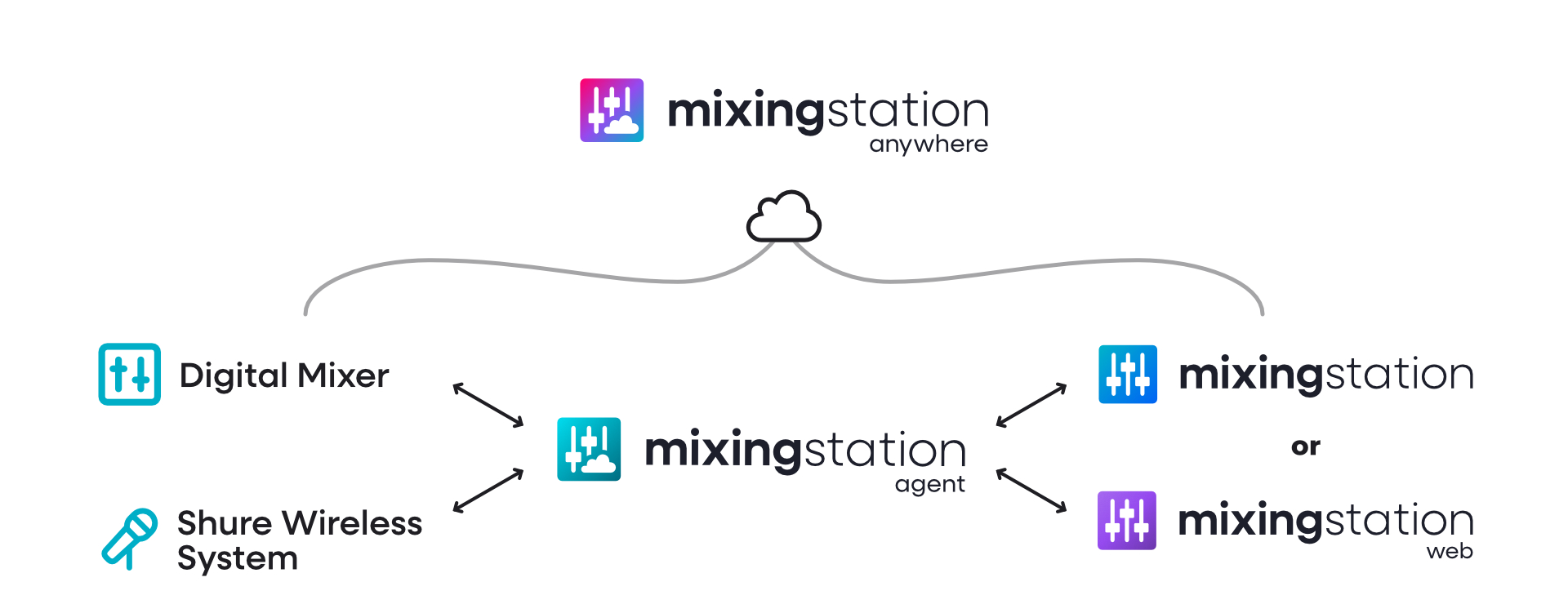 mixingstation
anywhere

Digital Mixer

Shure Wireless System

mixingstation
agent

mixingstation

or

mixingstation
web