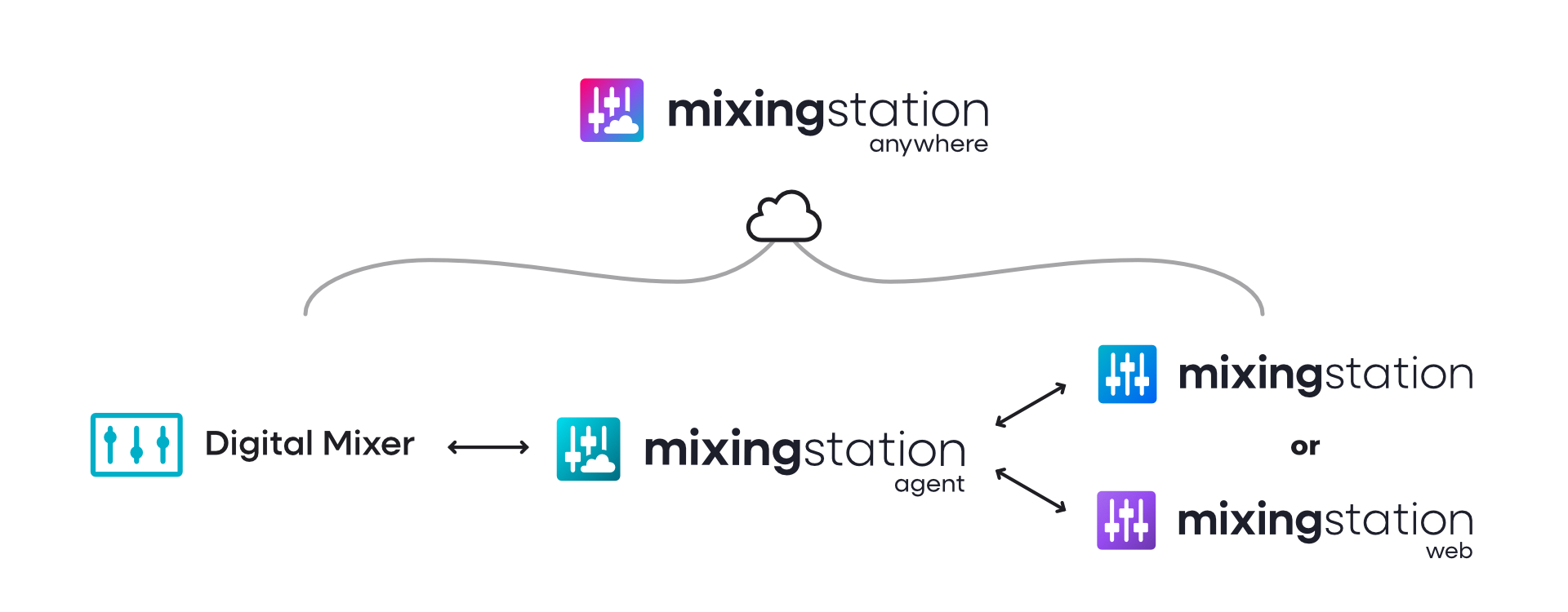 mixingstation
anywhere

Digital Mixer

mixingstation
agent

mixingstation

or

mixingstation
web